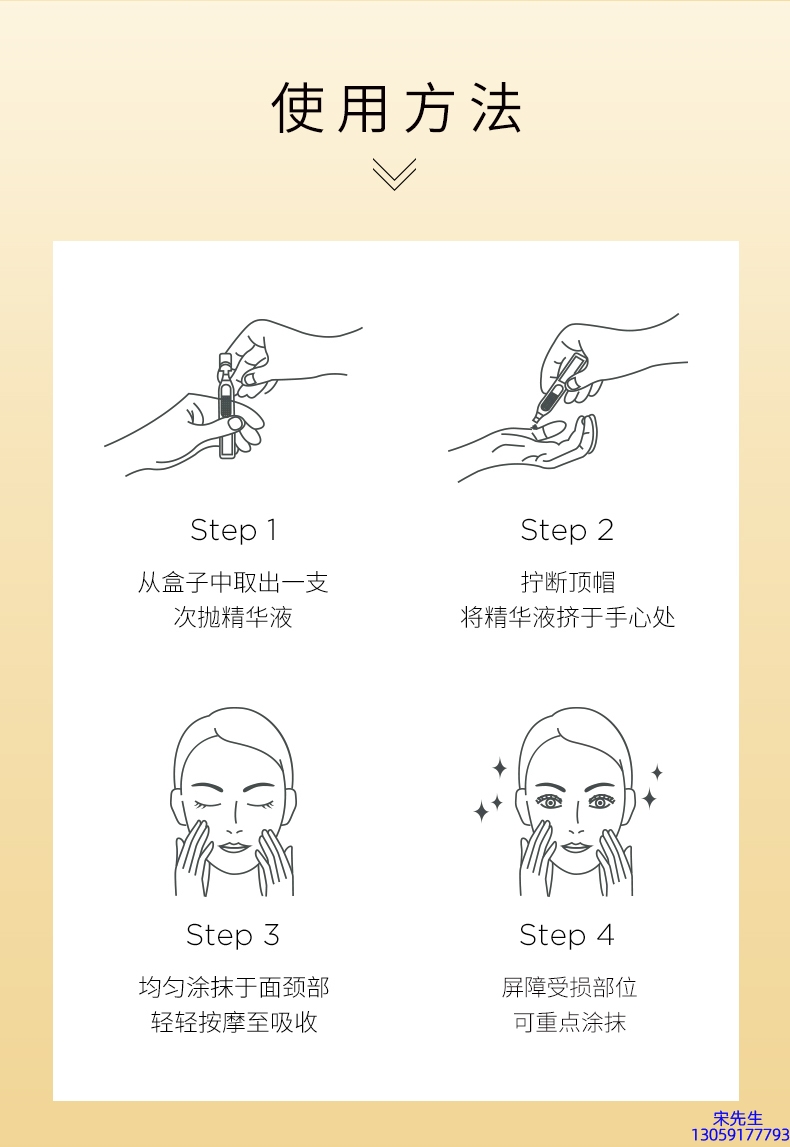 使用方法

Step 1
从盒子中取出一支
次抛精华液

Step 2
拧断顶帽
将精华液挤于手心处

Step 3
均匀涂抹于面颈部
轻轻按摩至吸收

Step 4
屏障受损部位
可重点涂抹

宋先生
13059177793